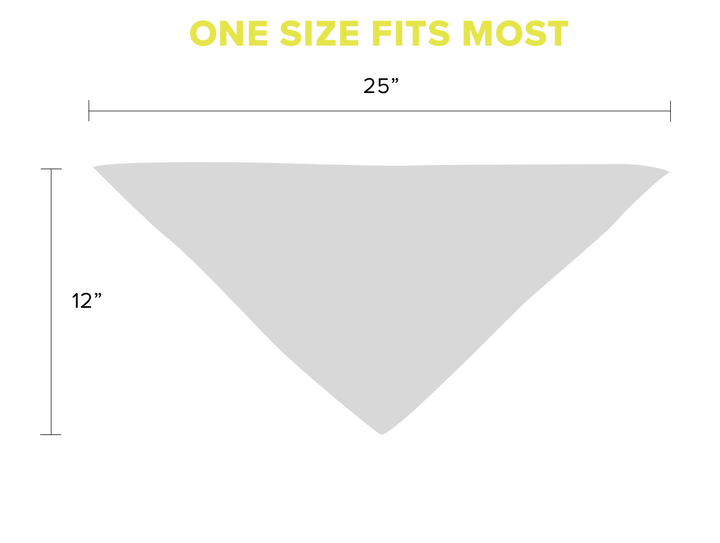 ONE SIZE FITS MOST

25”

12”