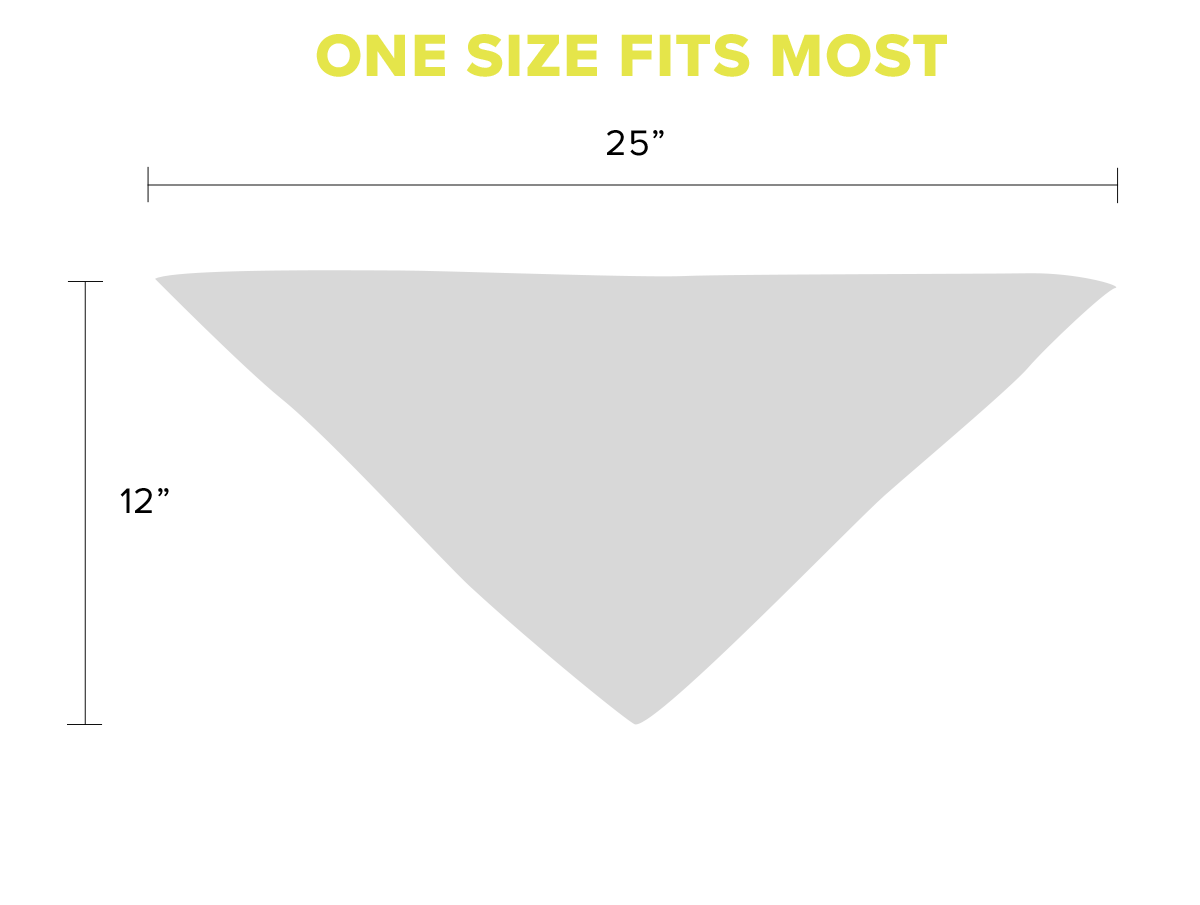 ONE SIZE FITS MOST

25”

12”